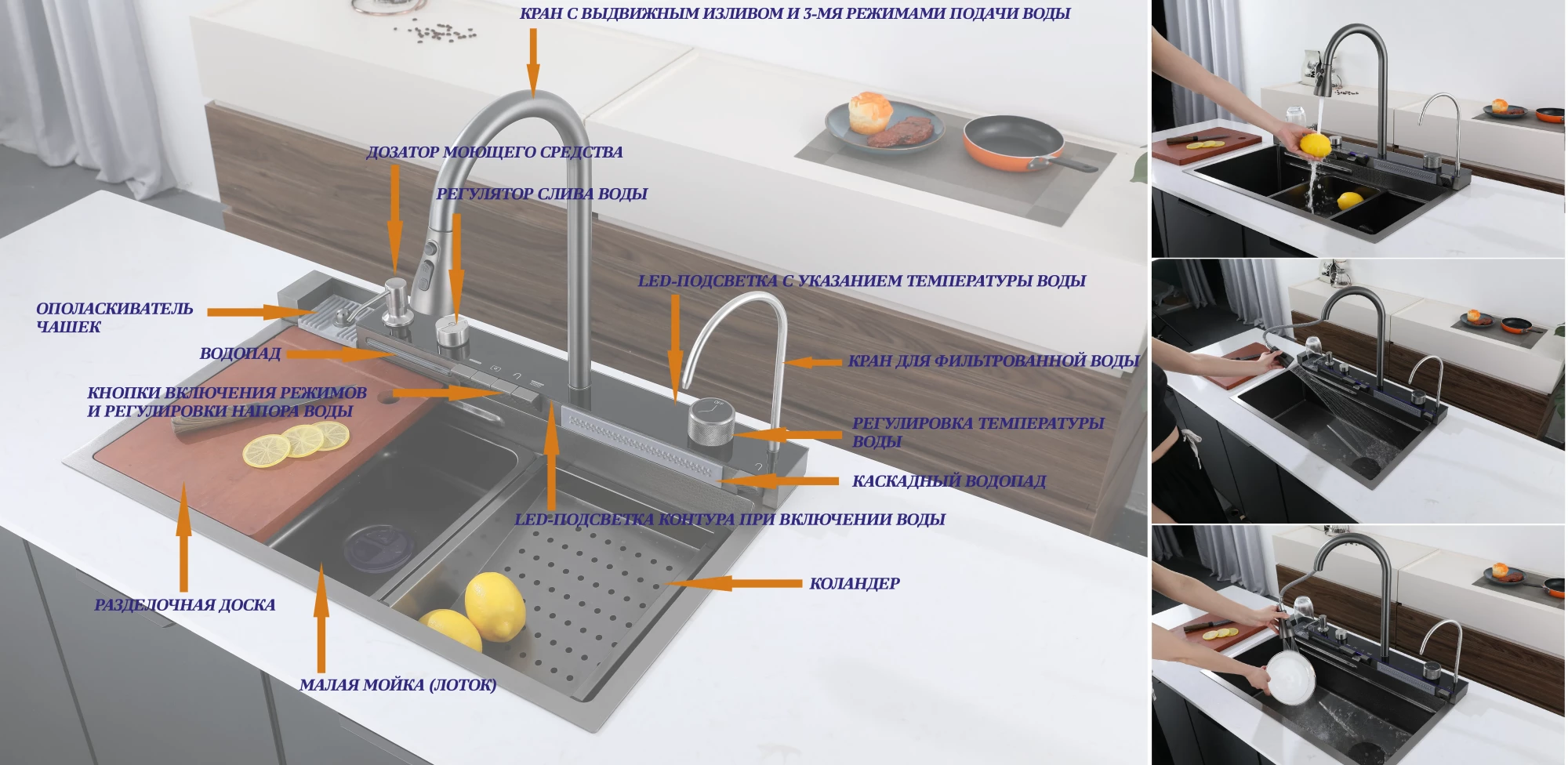 КРАН С ВЫДВИЖНЫМ ИЗЛИВОМ И 3-МЯ РЕЖИМАМИ ПОДАЧИ ВОДЫ

ДОЗАТОР МОЮЩЕГО СРЕДСТВА

РЕГУЛЯТОР СЛИВА ВОДЫ

LED-ПОДСВЕТКА С УКАЗАНИЕМ ТЕМПЕРАТУРЫ ВОДЫ

ОПОЛАСКИВАТЕЛЬ ЧАШЕК

ВОДОПАД

КРАН ДЛЯ ФИЛЬТРОВАННОЙ ВОДЫ

КНОПКИ ВКЛЮЧЕНИЯ РЕЖИМОВ И РЕГУЛИРОВКИ НАПОРА ВОДЫ

РЕГУЛИРОВКА ТЕМПЕРАТУРЫ ВОДЫ

КАСКАДНЫЙ ВОДОПАД

LED-ПОДСВЕТКА КОНТУРА ПРИ ВКЛЮЧЕНИИ ВОДЫ

КОЛАНДЕР

РАЗДЕЛОЧНАЯ ДОСКА

МАЛАЯ МОЙКА (ЛОТОК)